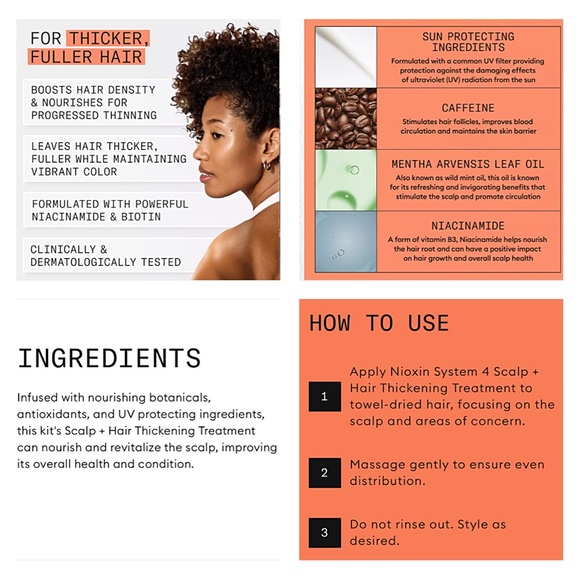 FOR THICKER, FULLER HAIR

BOOSTS HAIR DENSITY & NOURISHES FOR PROGRESSED THINNING

LEAVES HAIR THICKER, FULLER WHILE MAINTAINING VIBRANT COLOR

FORMULATED WITH POWERFUL NIACINAMIDE & BIOTIN

CLINICALLY & DERMATOLOGICALLY TESTED

SUN PROTECTING INGREDIENTS
Formulated with a common UV filter providing protection against the damaging effects of ultraviolet (UV) radiation from the sun

CAFFEINE
Stimulates hair follicles, improves blood circulation and maintains the skin barrier

MENTHA ARVENSIS LEAF OIL
Also known as wild mint oil, this oil is known for its refreshing and invigorating benefits that stimulate the scalp and promote circulation

NIACINAMIDE
A form of vitamin B3, Niacinamide helps nourish the hair root and can have a positive impact on hair growth and overall scalp health

INGREDIENTS

Infused with nourishing botanicals, antioxidants, and UV protecting ingredients, this kit's Scalp + Hair Thickening Treatment can nourish and revitalize the scalp, improving its overall health and condition.

HOW TO USE

1 Apply Nioxin System 4 Scalp + Hair Thickening Treatment to towel-dried hair, focusing on the scalp and areas of concern.

2 Massage gently to ensure even distribution.

3 Do not rinse out. Style as desired.